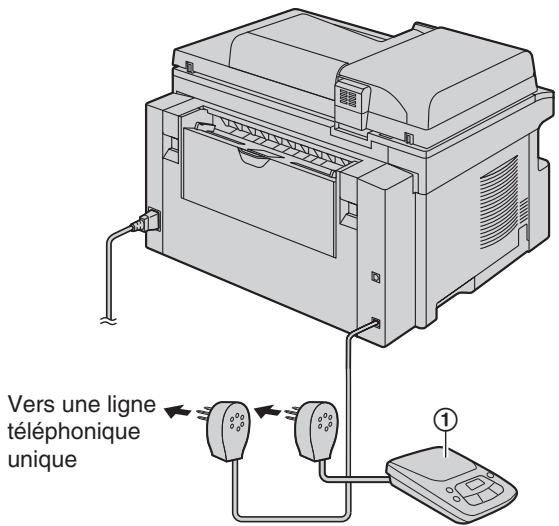 Vers une ligne téléphonique unique

①