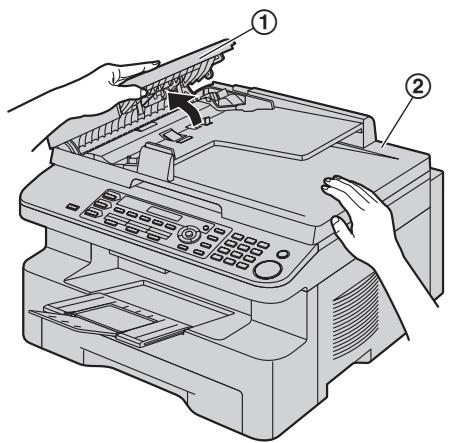 ①
②