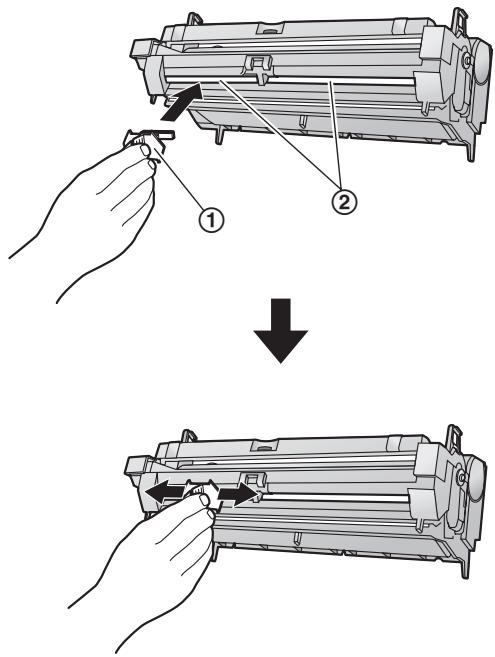 ①
②