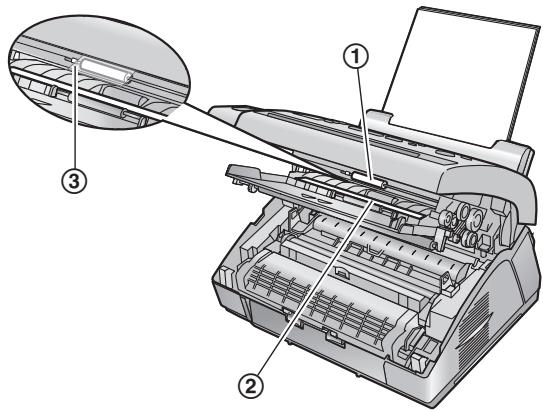 ①
③
②