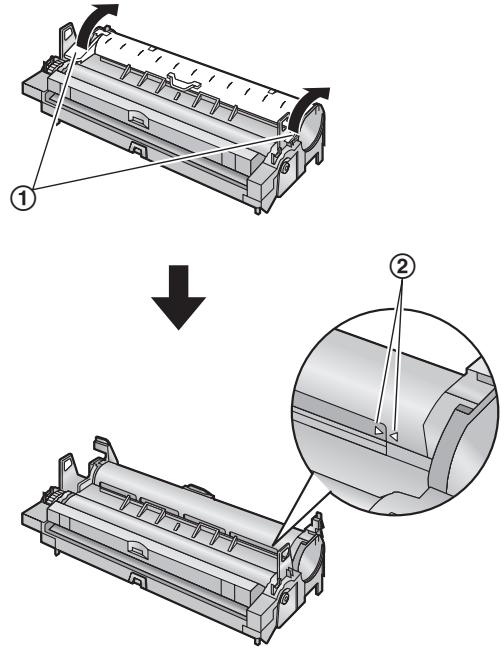 ①

②