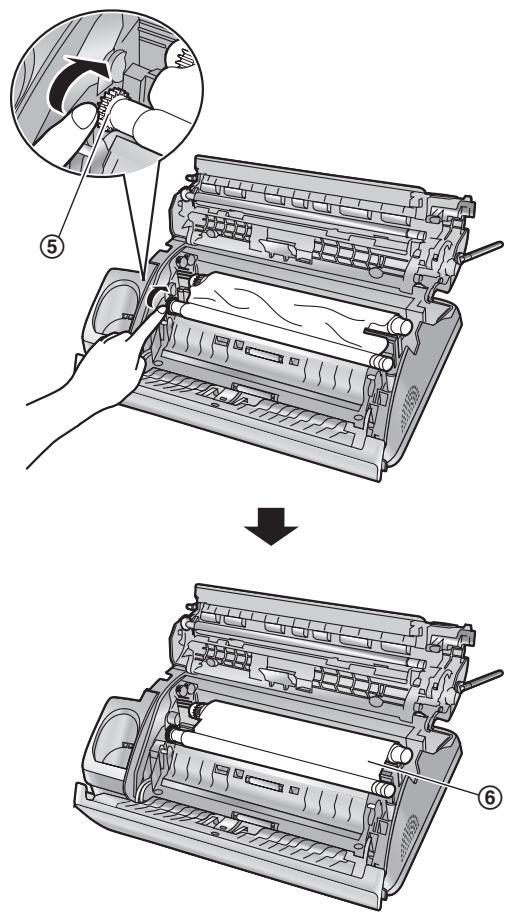 ⑤

⑥