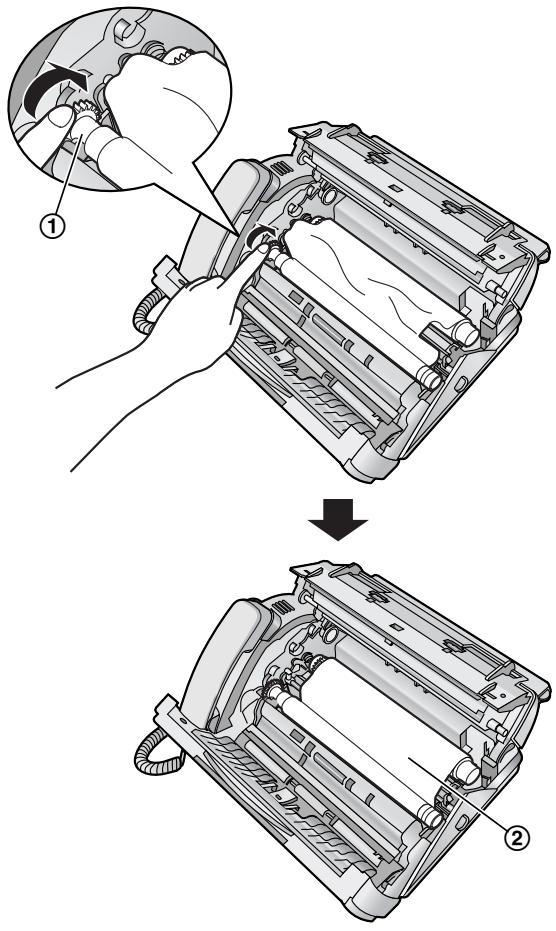 ①

②