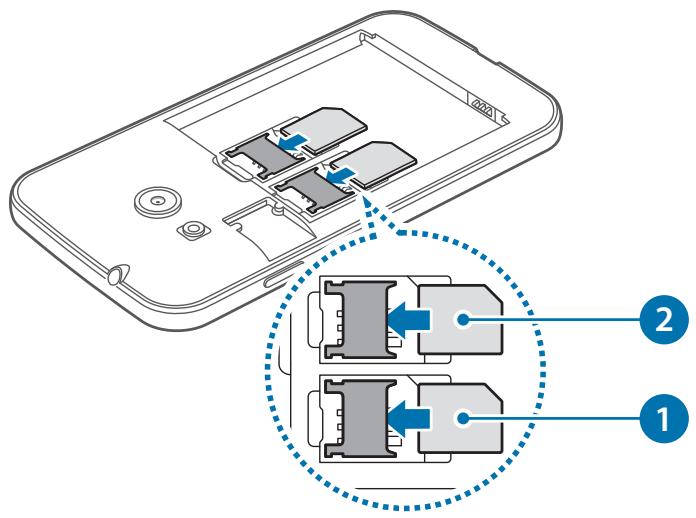 2

1