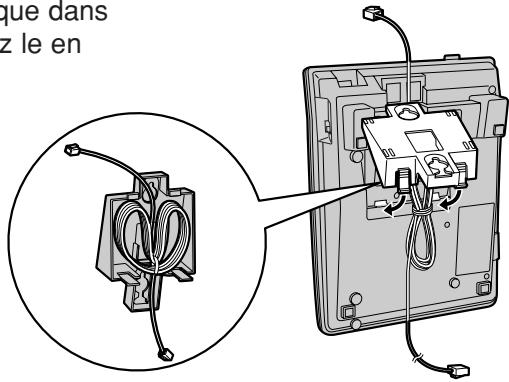 que dans
z le en