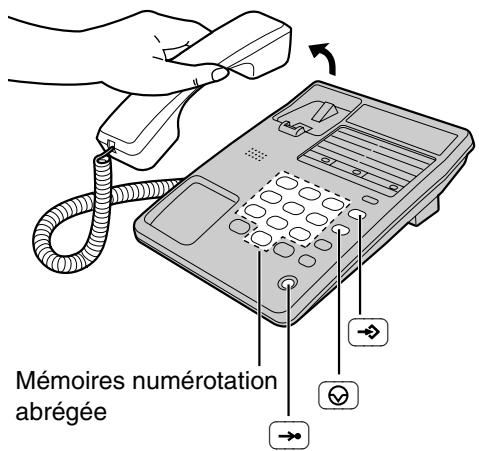 Mémoires numérotation abrégée