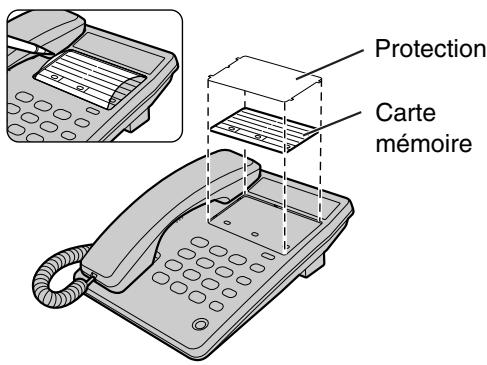 Protection

Carte mémoire