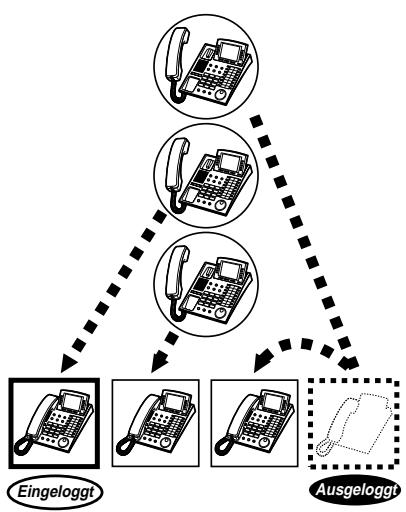 Eingeloggt

Ausgeloggt