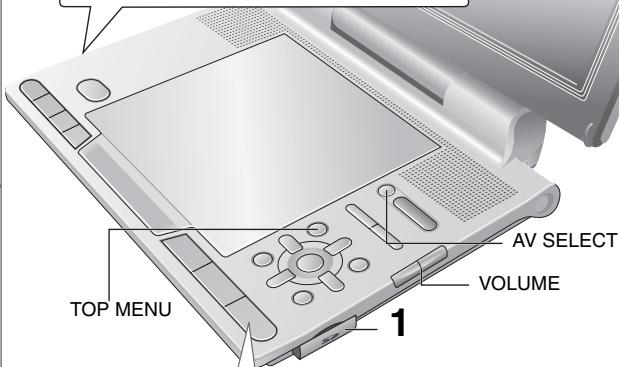 AV SELECT
VOLUME
TOP MENU
1