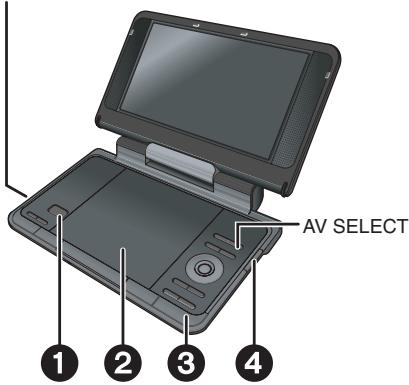 AV SELECT

1
2
3
4