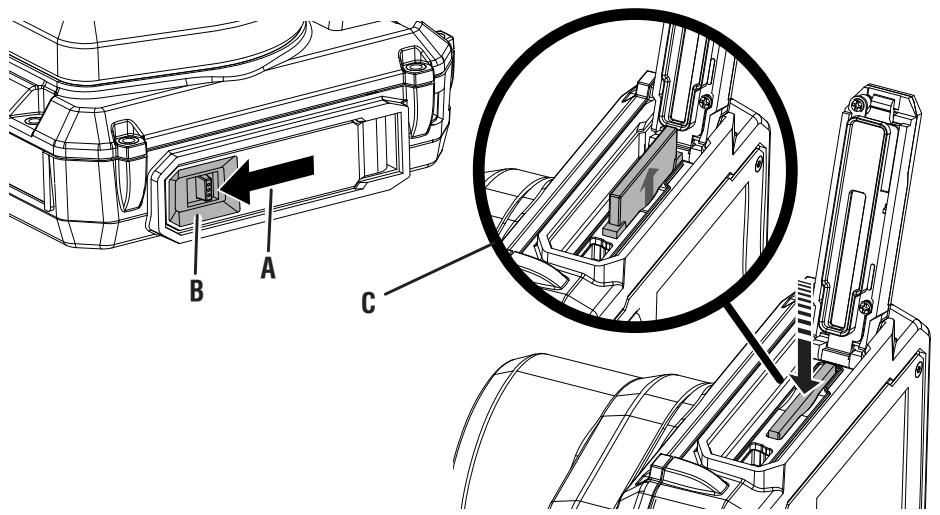 B A C