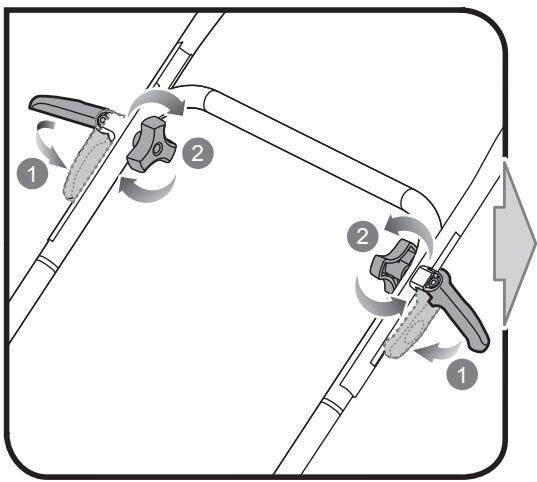 1
2
2
1