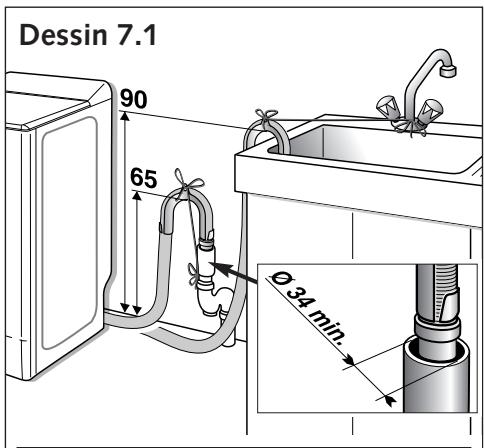 Dessin 7.1

90

65

Ø 34 min.