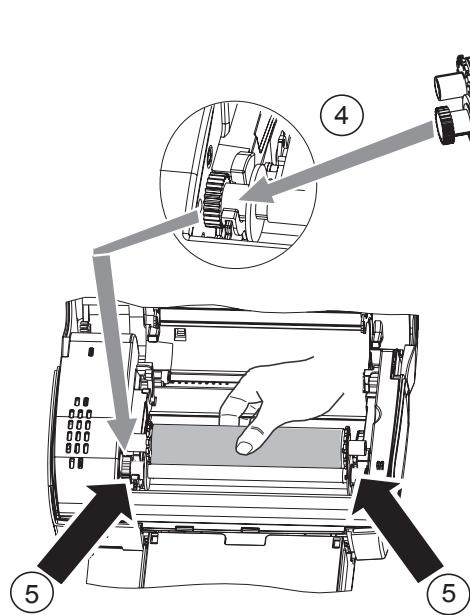 4

5

5