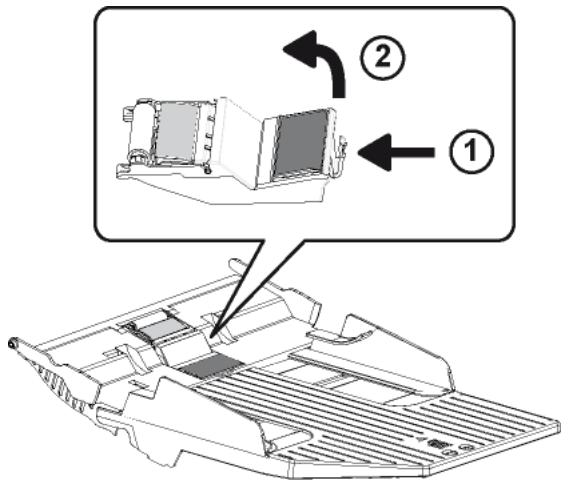 ②
①