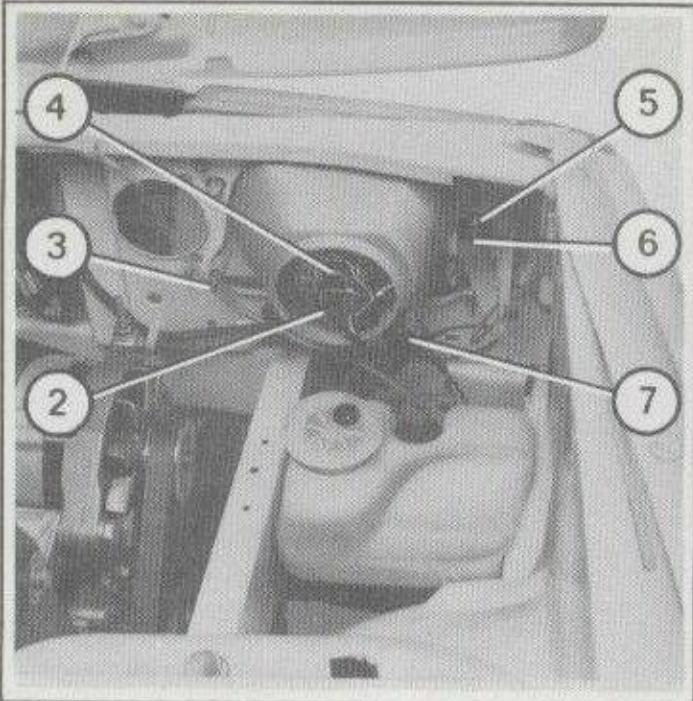 4
5
3
6
2
7