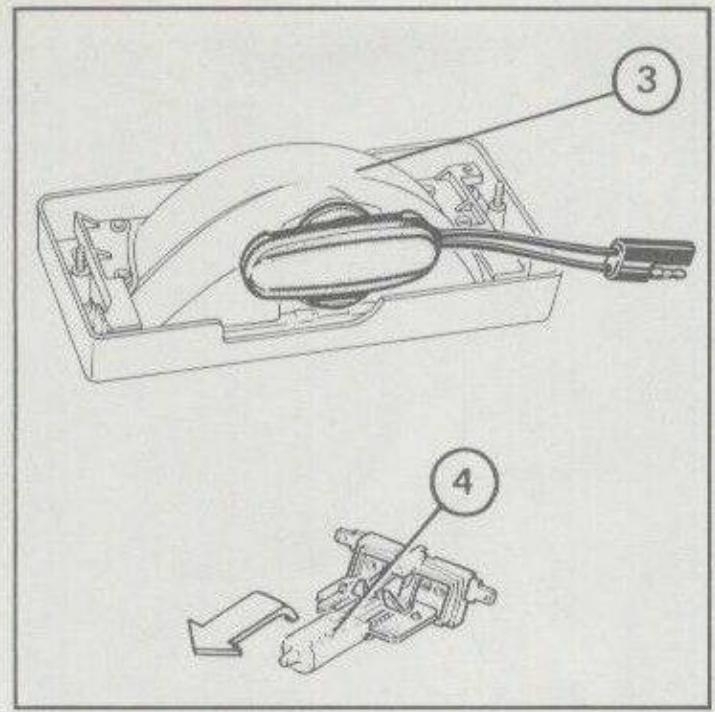 3

4