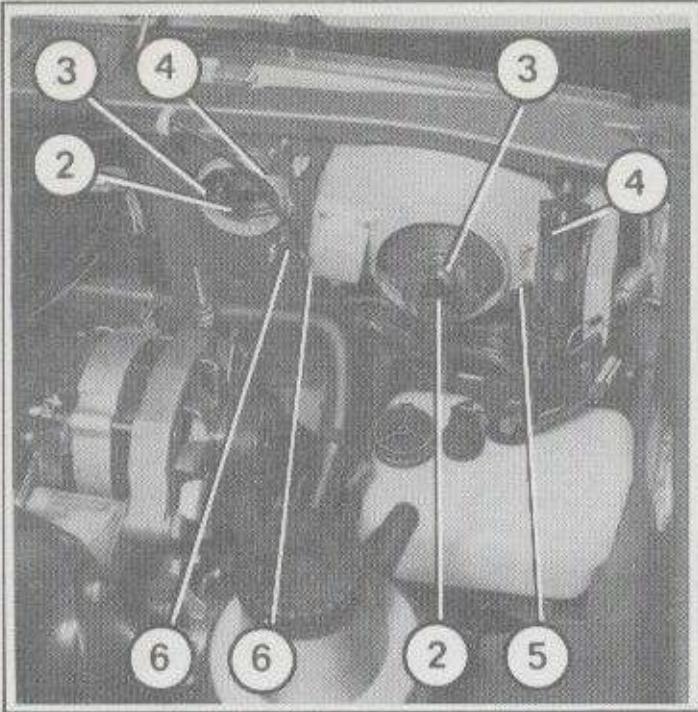 3
4
3
2
4
6
6
2
5