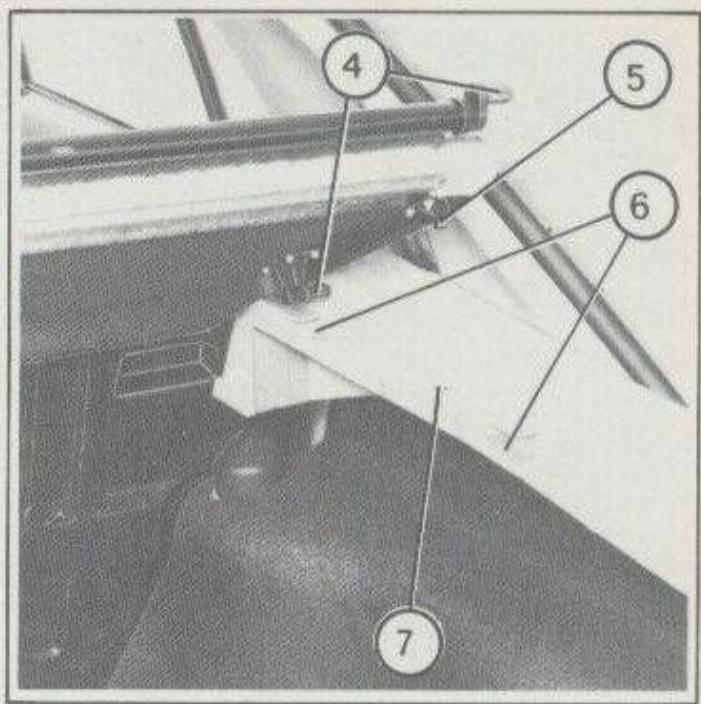 4
5
6
7