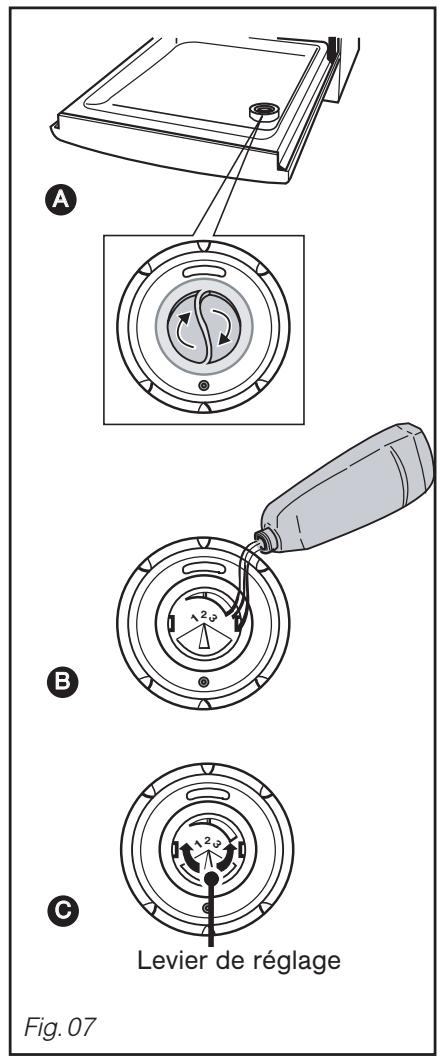 A

B

1 2 3

C

1 2 3

Levier de réglage

Fig. 07