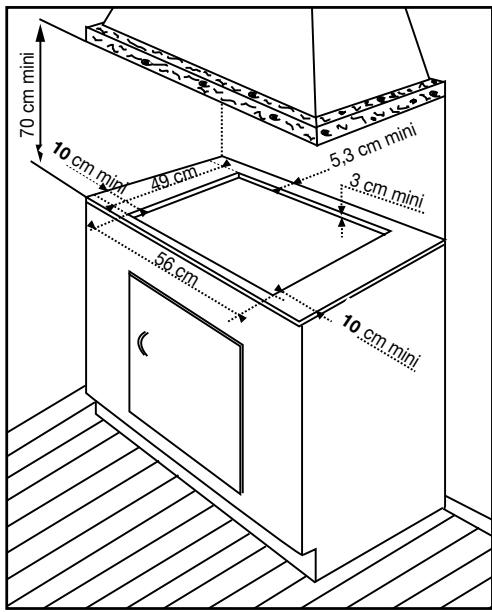 70 cm mini

10 cm mini

49 cm

5,3 cm mini

3 cm mini

56 cm

10 cm mini