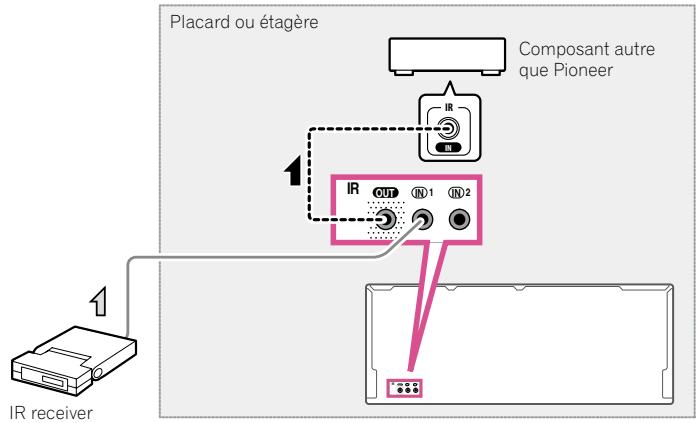 Placard ou étagère

Composant autre que Pioneer

IR

IN

IR

OUT

IN 1

IN 2

IR receiver