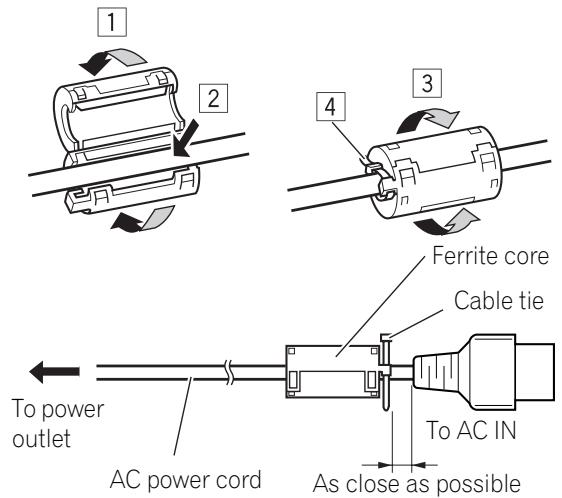 1

2

3

4

Ferrite core

Cable tie

To power outlet

To AC IN

AC power cord

As close as possible