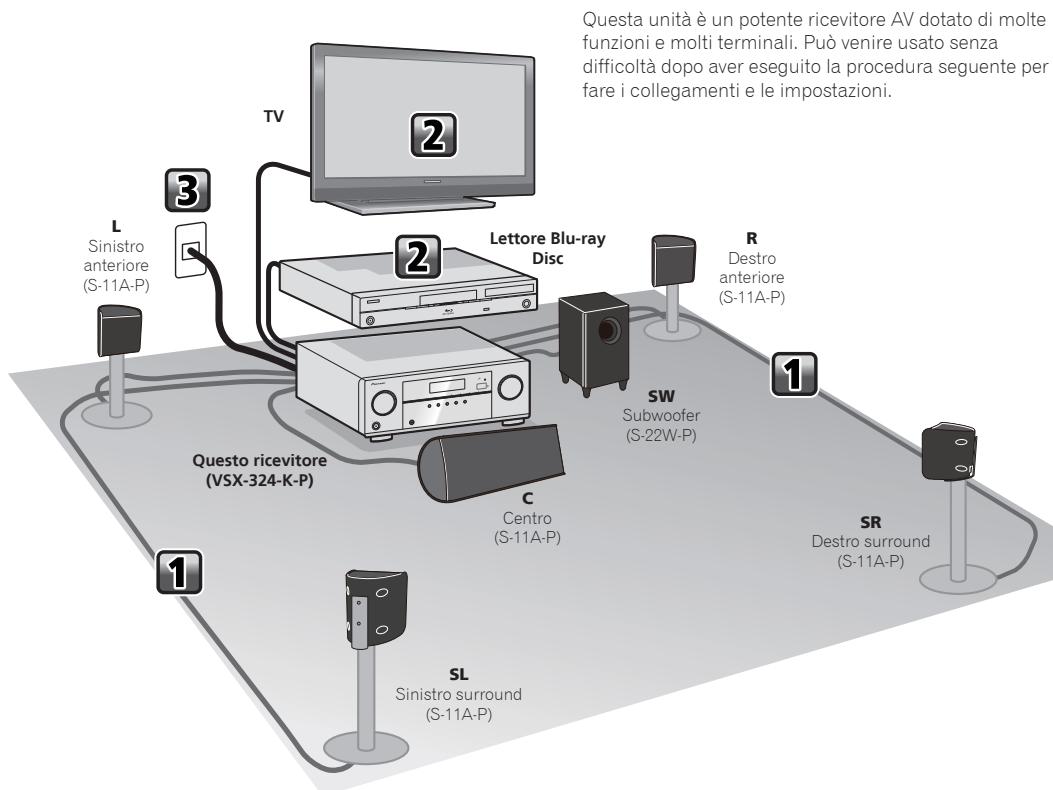 Questa unità è un potente ricevitore AV dotato di molte funzioni e molti terminali. Può venire usato senza difficoltà dopo aver eseguito la procedura seguente per fare i collegamenti e le impostazioni.

TV

2

3

L
Sinistro anteriore
(S-11A-P)

2

Lettore Blu-ray Disc

R
Destro anteriore
(S-11A-P)

1

SW
Subwoofer
(S-22W-P)

Questo ricevitore
(VSX-324-K-P)

C
Centro
(S-11A-P)

SR
Destro surround
(S-11A-P)

1

SL
Sinistro surround
(S-11A-P)