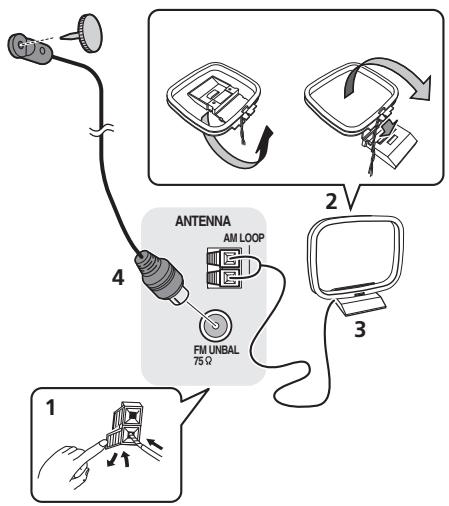 2

ANTENNA

AM LOOP

4

3

FM UNBAL
75 Ω

1