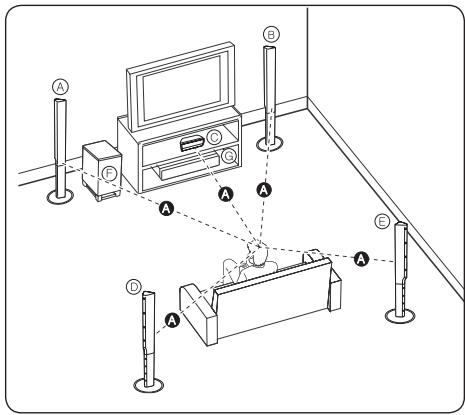 B
A
C
G
F
A
A
A
E
A
D
A