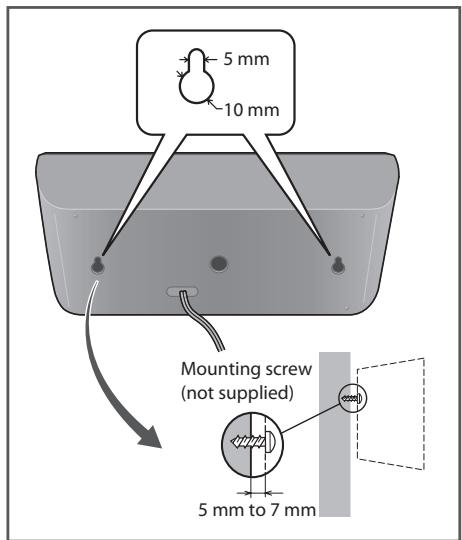 5 mm
10 mm
Mounting screw (not supplied)
5 mm to 7 mm