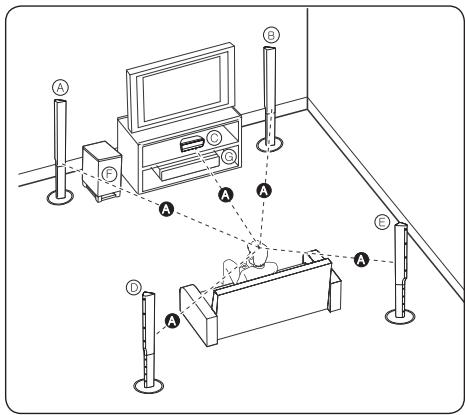 B
A
C
G
F
A
A
A
E
A
D
A