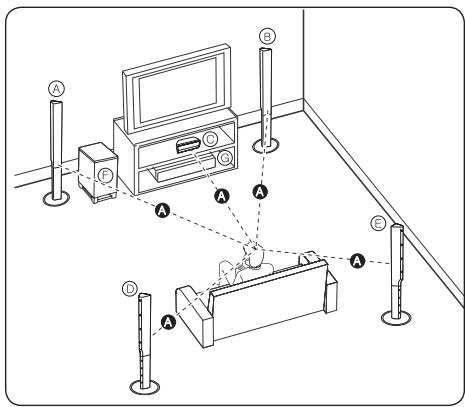 B
A
C
G
F
A
A
A
E
A
D
A