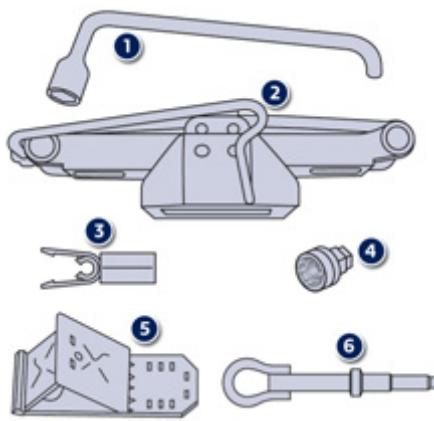 1
2
3
4
5
6