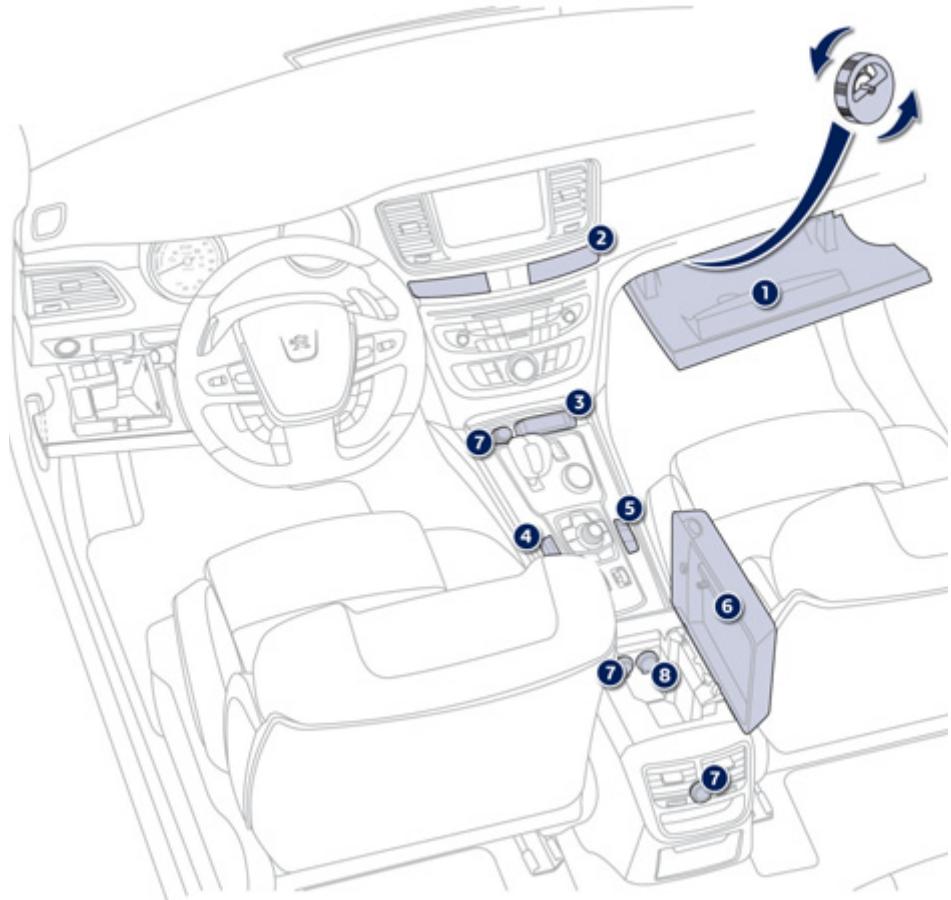 2
1
3
7
5
4
6
7
8
7