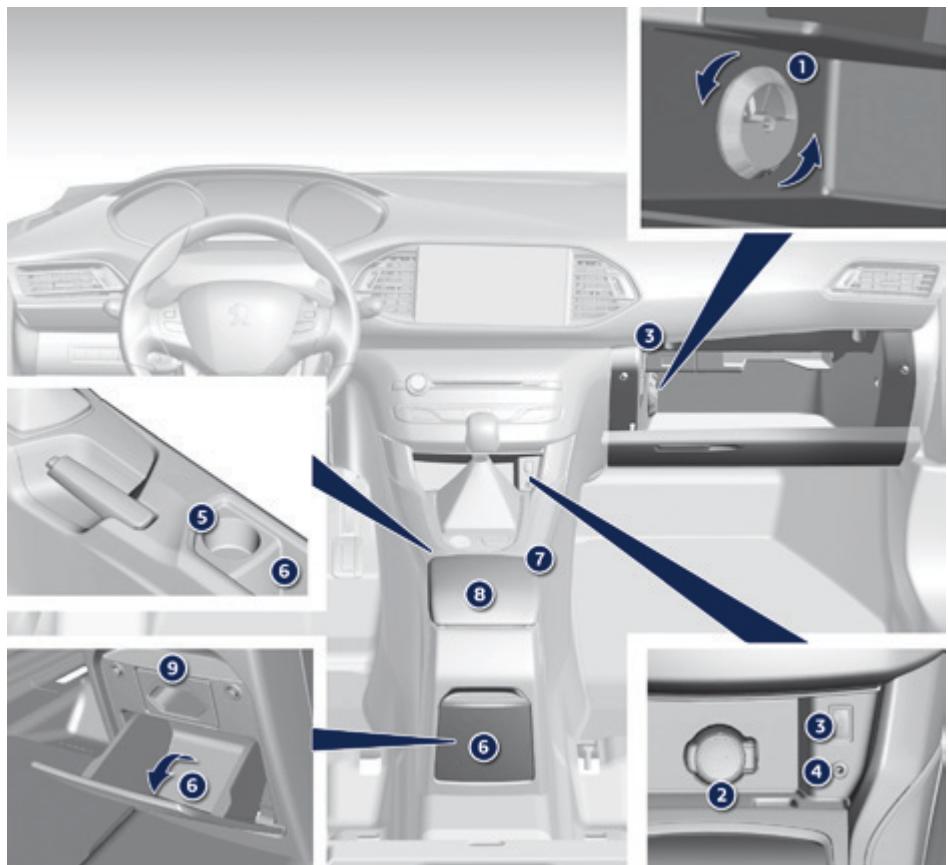 1
3
5
6
7
8
9
6
6
3
4
2