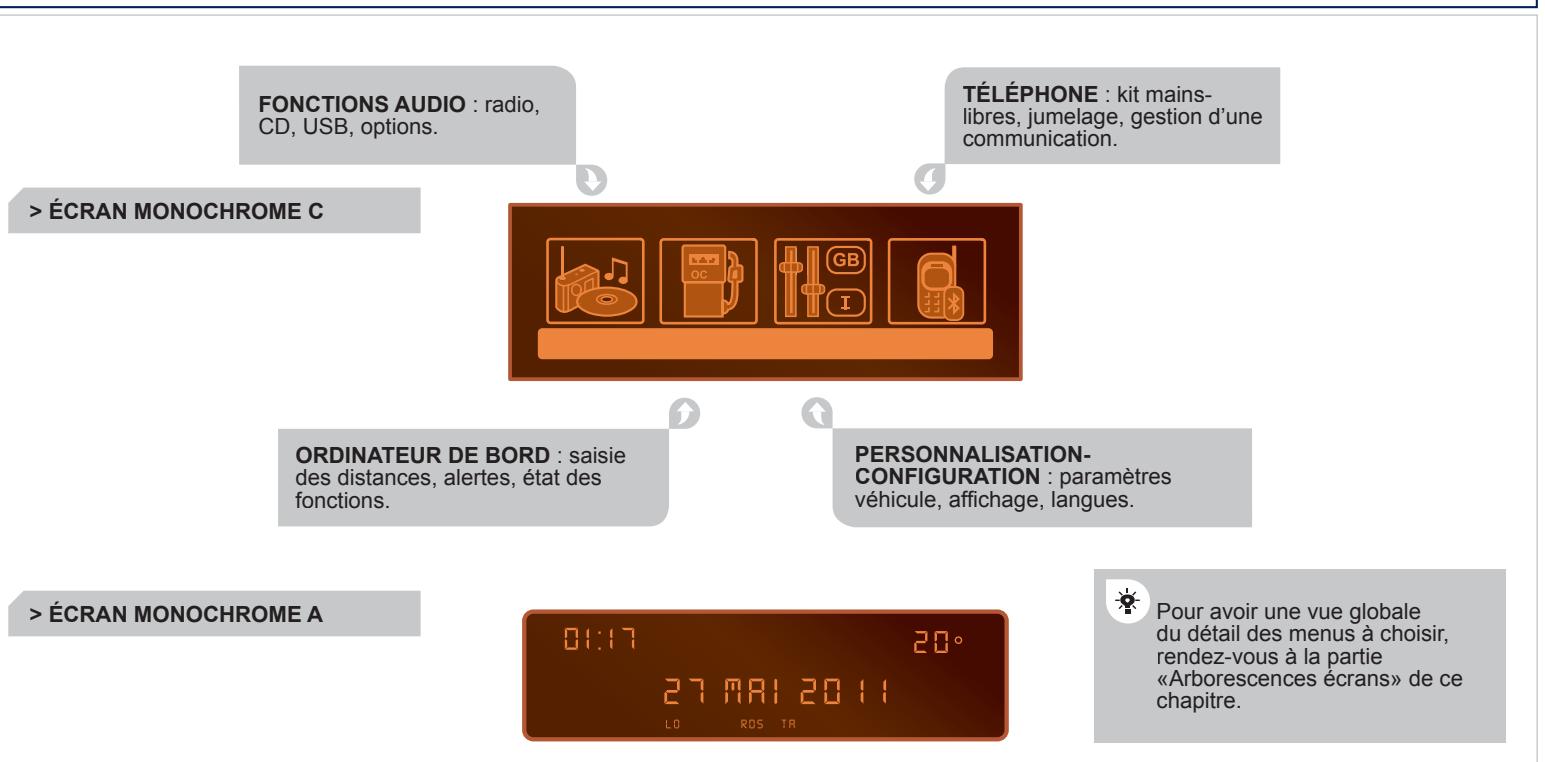 FONCTIONS AUDIO : radio, CD, USB, options.

TÉLÉPHONE : kit mains-libres, jumelage, gestion d'une communication.

> ÉCRAN MONOCHROME C

OC

GB

ORDINATEUR DE BORD : saisie des distances, alertes, état des fonctions.

PERSONNALISATION-CONFIGURATION : paramètres véhicule, affichage, langues.

> ÉCRAN MONOCHROME A

01:17 20°

27 MAI 2011

LO RDS TA

Pour avoir une vue globale du détail des menus à choisir, rendez-vous à la partie «Arborescences écrans» de ce chapitre.