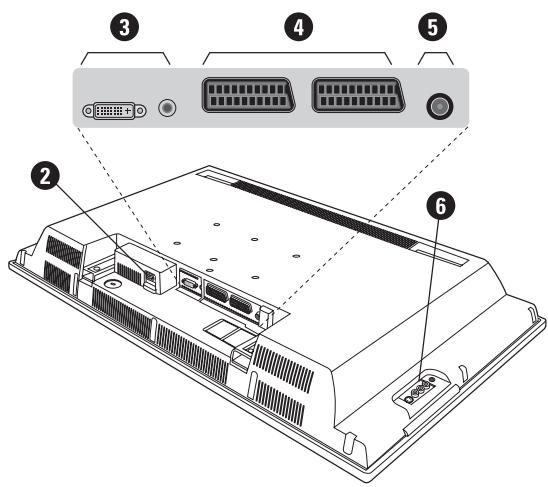 3
4
5
2
6