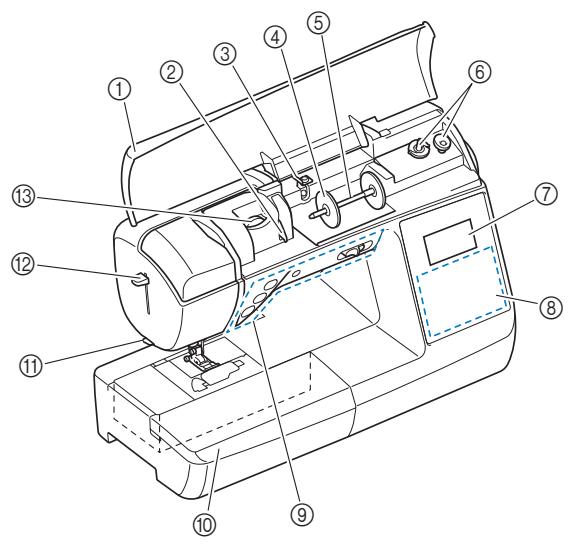 ①
②
③
④
⑤
⑥
⑦
⑧
⑨
⑩
⑪
⑫
⑬