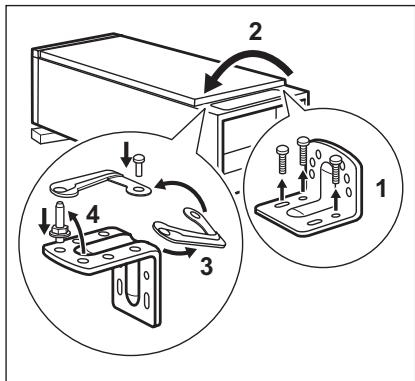 2

1

4

3