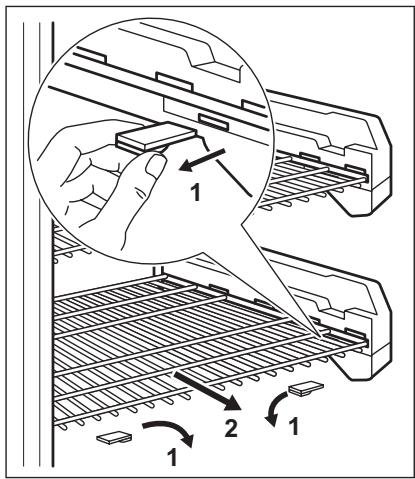 1

2

1

1