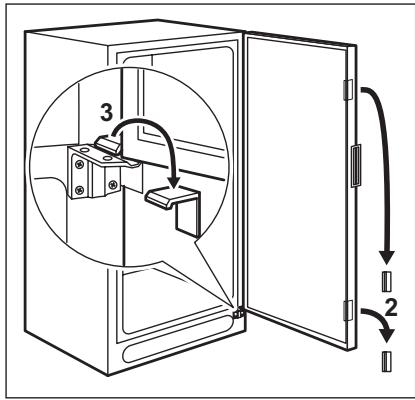 3

2