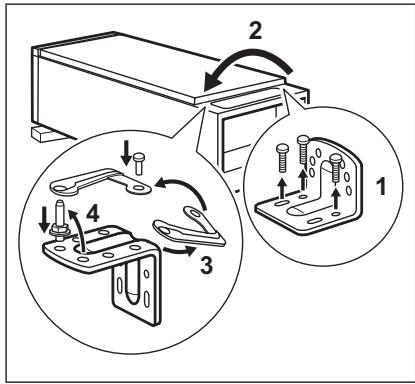 2
1
4
3