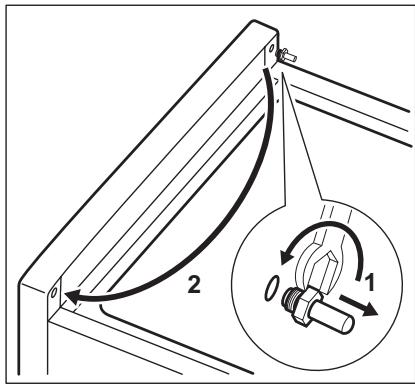 2
1