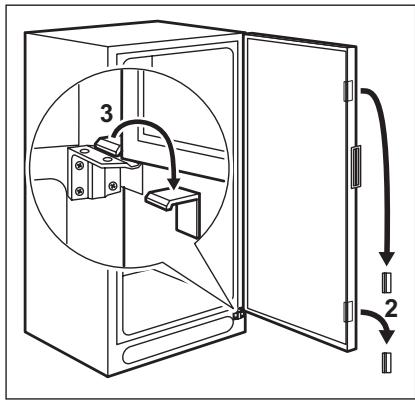 3

2