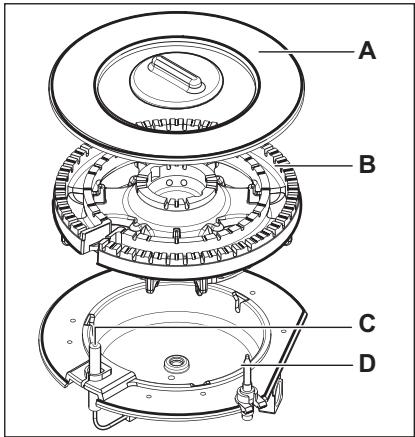 A
B
C
D