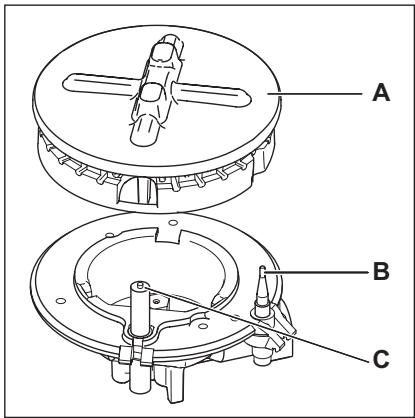 A
B
C