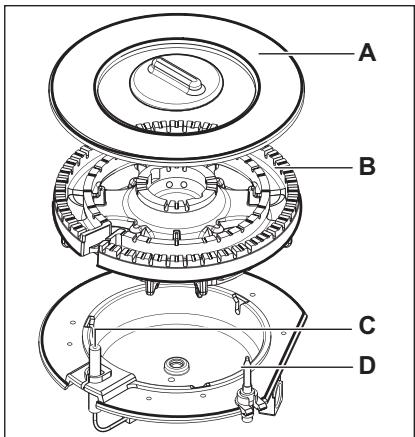 A
B
C
D