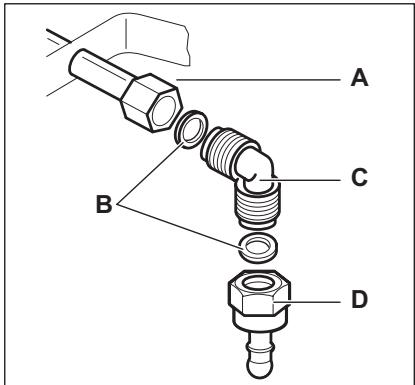 A
B
C
D