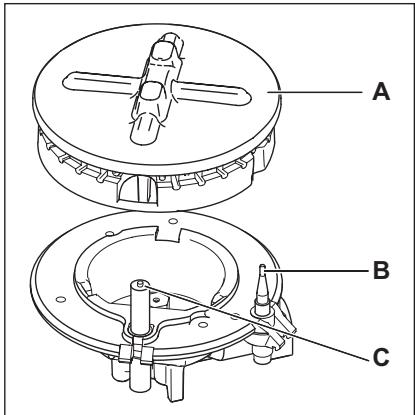 A
B
C